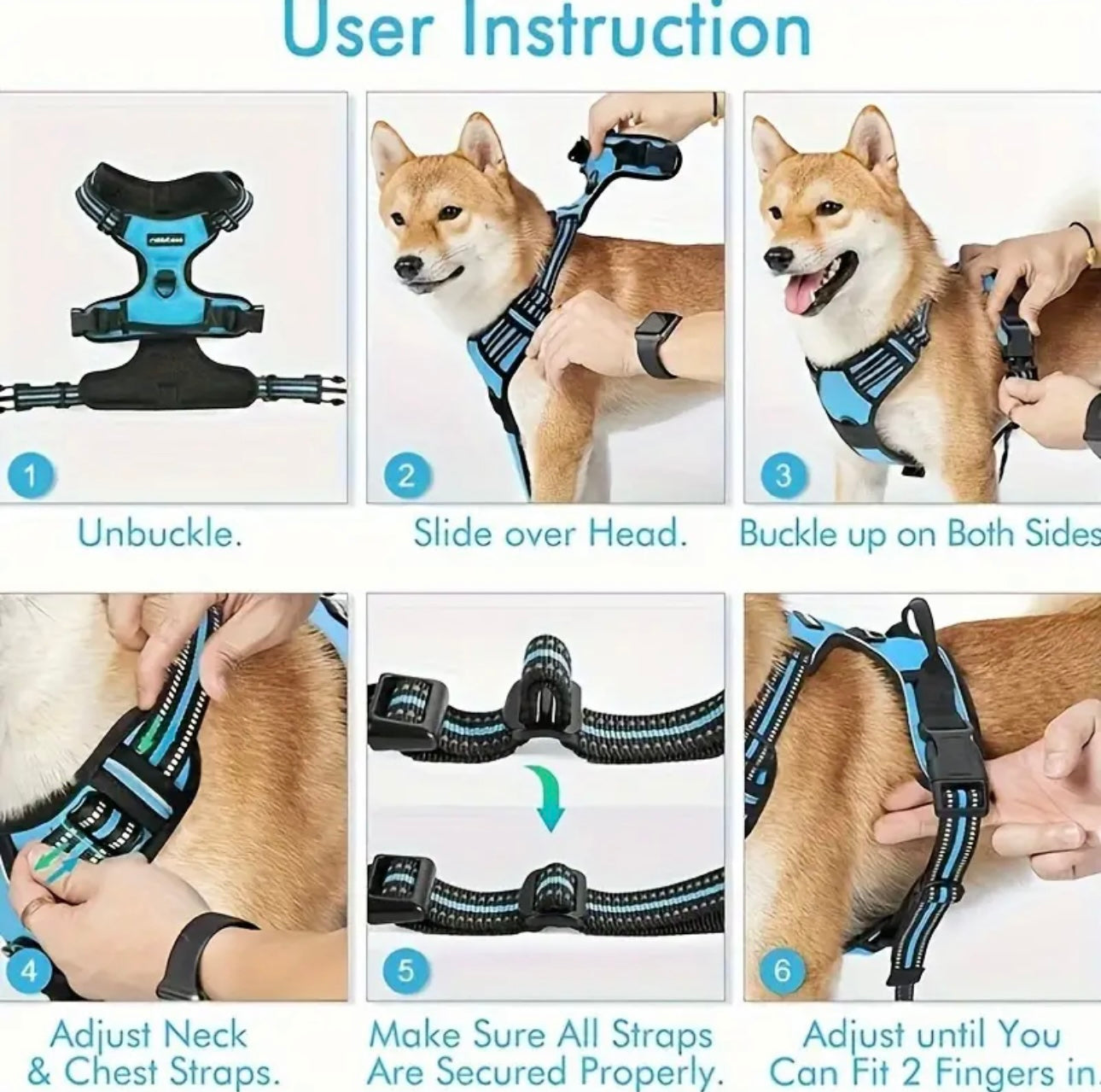 User Instruction

1

Unbuckle.

2

Slide over Head.

3

Buckle up on Both Sides

4

Adjust Neck & Chest Straps.

5

Make Sure All Straps Are Secured Properly.

6

Adjust until You Can Fit 2 Fingers in.